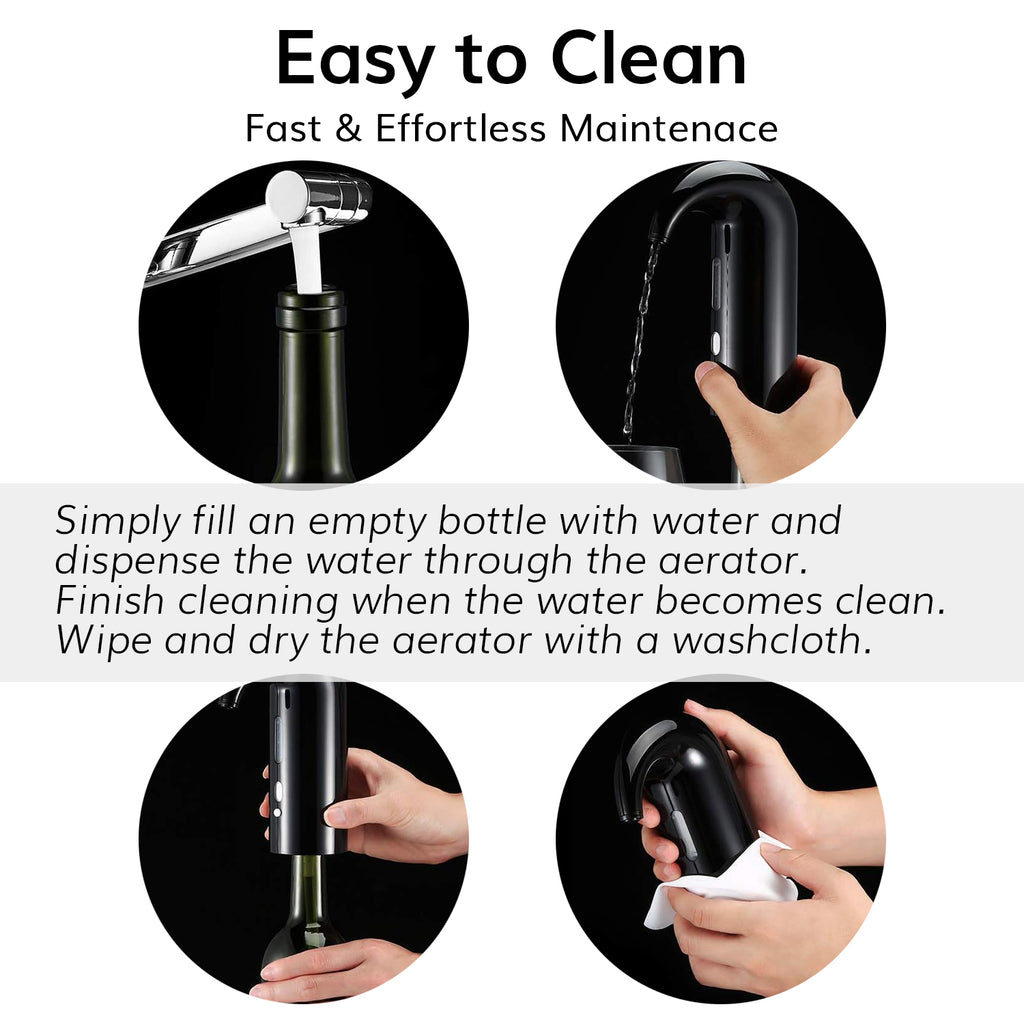 Easy to Clean

Fast & Effortless Maintenace

Simply fill an empty bottle with water and dispense the water through the aerator. Finish cleaning when the water becomes clean. Wipe and dry the aerator with a washcloth.