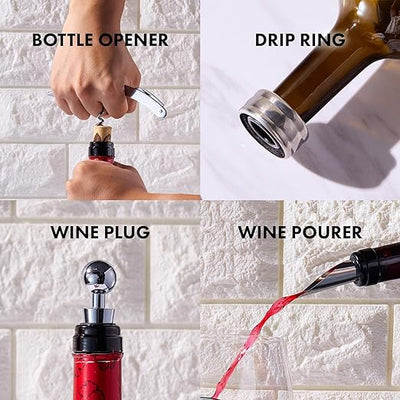 BOTTLE OPENER

DRIP RING

WINE PLUG

WINE POURER